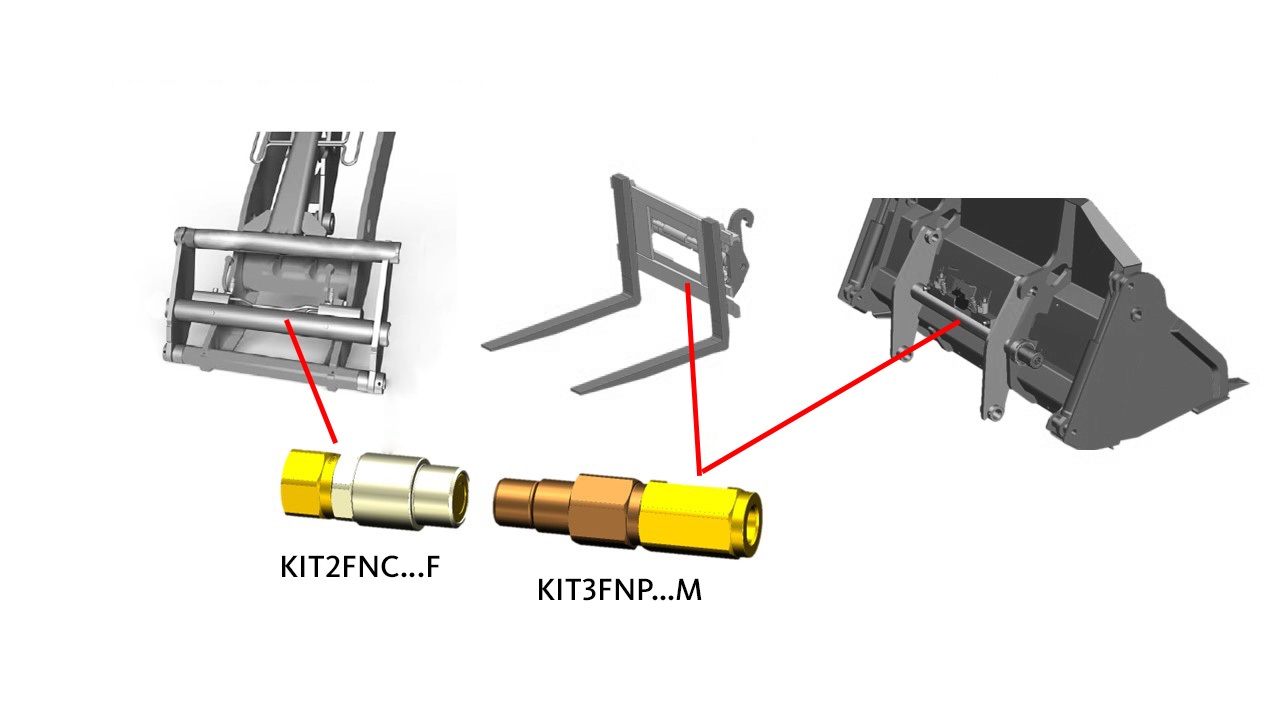 KIT2FNC...F

KIT3FNP...M